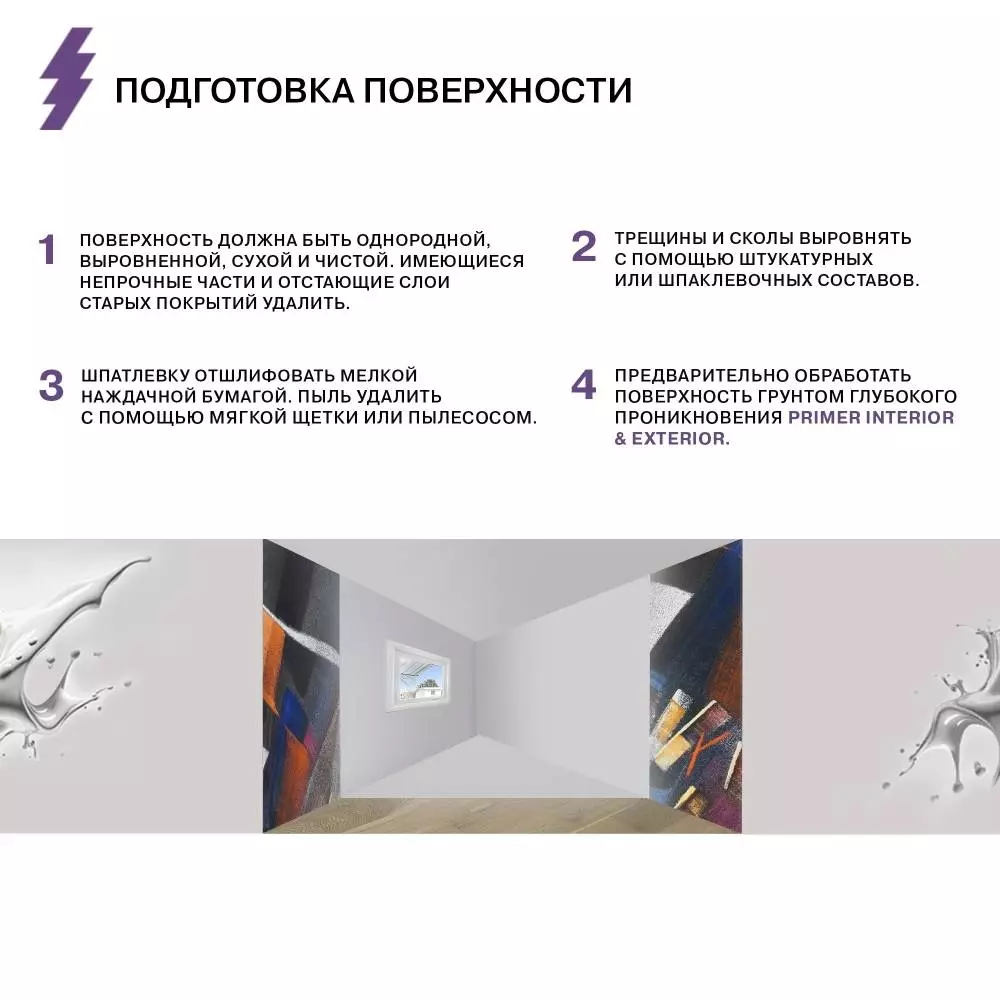 ПОДГОТОВКА ПОВЕРХНОСТИ

1 ПОВЕРХНОСТЬ ДОЛЖНА БЫТЬ ОДНОРОДНОЙ, ВЫРОВНЕННОЙ, СУХОЙ И ЧИСТОЙ. ИМЕЮЩИЕСЯ НЕПРОЧНЫЕ ЧАСТИ И ОТСТАЮЩИЕ СЛОИ СТАРЫХ ПОКРЫТИЙ УДАЛИТЬ.

2 ТРЕЩИНЫ И СКОЛЫ ВЫРОВНЯТЬ С ПОМОЩЬЮ ШТУКАТУРНЫХ ИЛИ ШПАКЛЕВОЧНЫХ СОСТАВОВ.

3 ШПАТЛЕВКУ ОТШЛИФОВАТЬ МЕЛКОЙ НАЖДАЧНОЙ БУМАГОЙ. ПЫЛЬ УДАЛИТЬ С ПОМОЩЬЮ МЯГКОЙ ЩЕТКИ ИЛИ ПЫЛЕСОСОМ.

4 ПРЕДВАРИТЕЛЬНО ОБРАБОТАТЬ ПОВЕРХНОСТЬ ГРУНТОМ ГЛУБОКОГО ПРОНИКНОВЕНИЯ PRIMER INTERIOR & EXTERIOR.