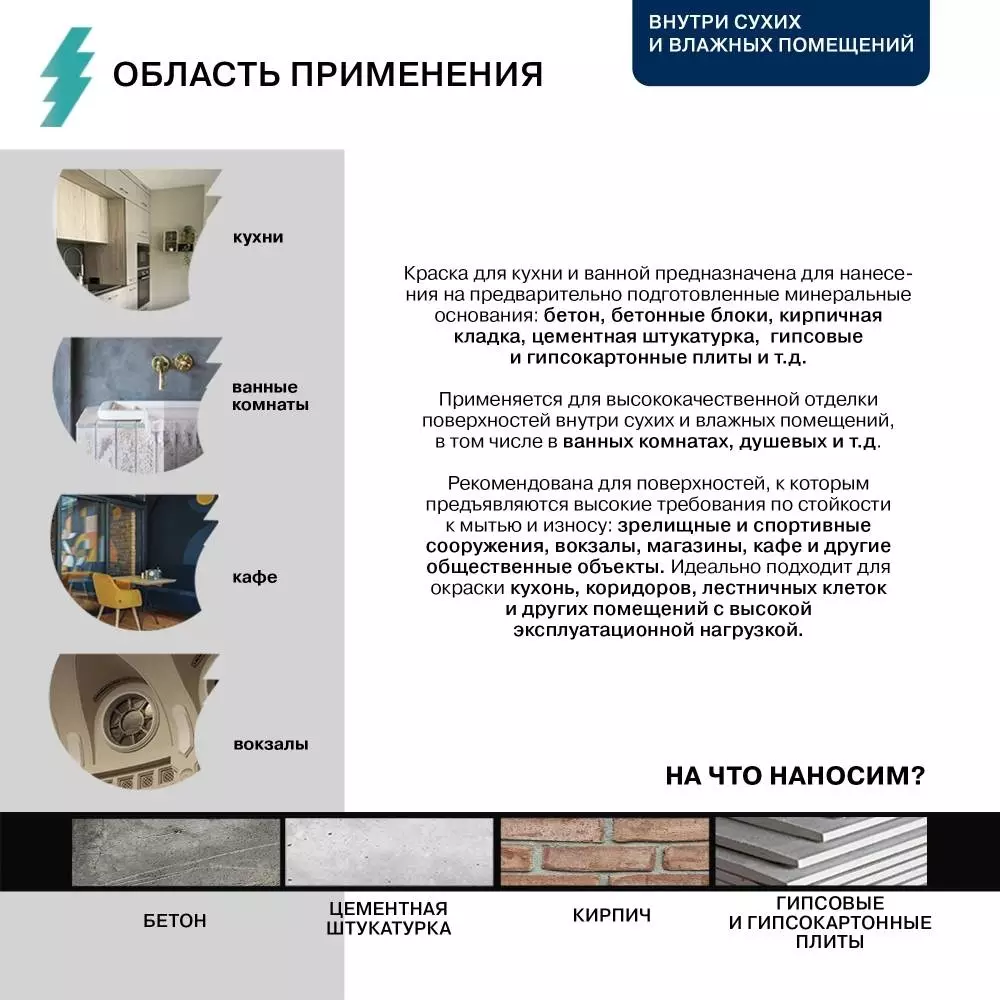 ОБЛАСТЬ ПРИМЕНЕНИЯ

ВНУТРИ СУХИХ И ВЛАЖНЫХ ПОМЕЩЕНИЙ

кухни

ванные комнаты

кафе

вокзалы

Краска для кухни и ванной предназначена для нанесения на предварительно подготовленные минеральные основания: бетон, бетонные блоки, кирпичная кладка, цементная штукатурка, гипсовые и гипсокартонные плиты и т.д.

Применяется для высококачественной отделки поверхностей внутри сухих и влажных помещений, в том числе в ванных комнатах, душевых и т.д.

Рекомендована для поверхностей, к которым предъявляются высокие требования по стойкости к мытью и износу: зрелищные и спортивные сооружения, вокзалы, магазины, кафе и другие общественные объекты. Идеально подходит для окраски кухонь, коридоров, лестничных клеток и других помещений с высокой эксплуатационной нагрузкой.

НА ЧТО НАНОСИМ?

БЕТОН

ЦЕМЕНТНАЯ ШТУКАТУРКА

КИРПИЧ

ГИПСОВЫЕ И ГИПСОКАРТОННЫЕ ПЛИТЫ