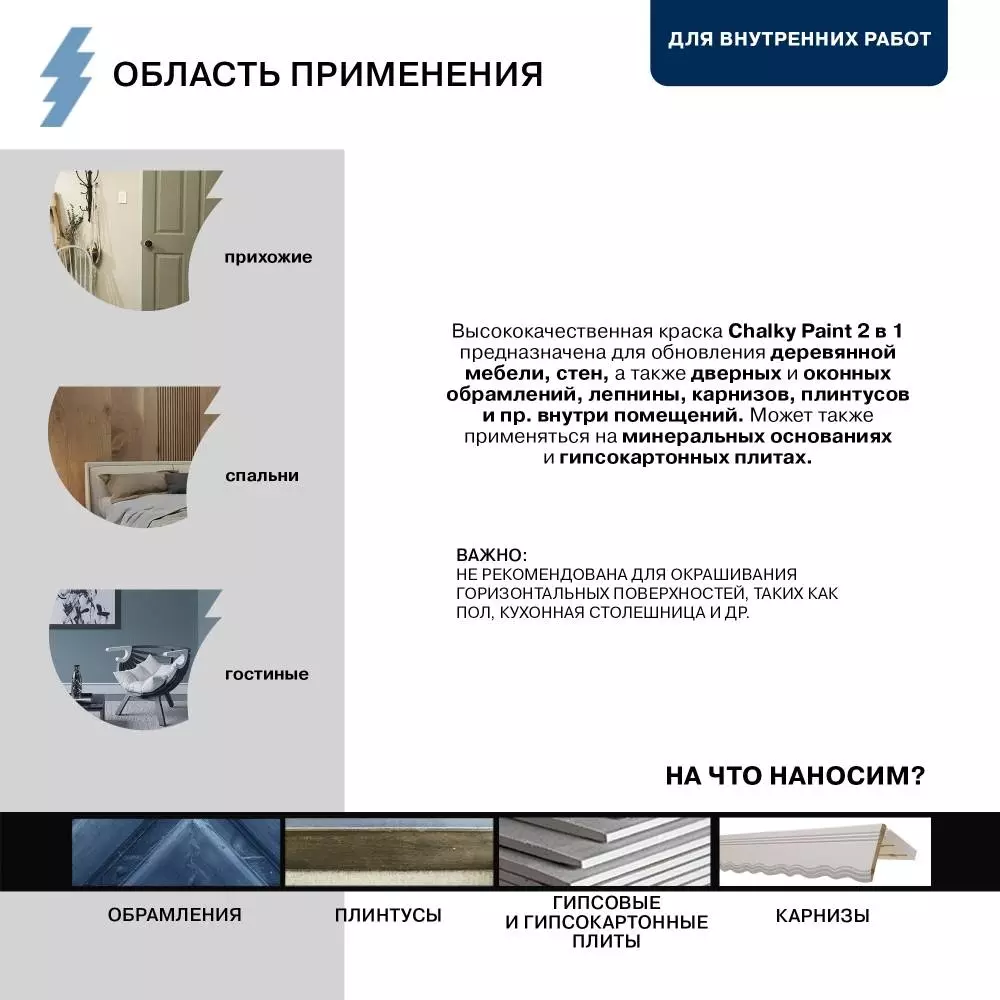 ОБЛАСТЬ ПРИМЕНЕНИЯ

ДЛЯ ВНУТРЕННИХ РАБОТ

прихожие

спальни

гостиные

Высококачественная краска Chalky Paint 2 в 1 предназначена для обновления деревянной мебели, стен, а также дверных и оконных обрамлений, лепнины, карнизов, плинтусов и пр. внутри помещений. Может также применяться на минеральных основаниях и гипсокартонных плитах.

ВАЖНО:
НЕ РЕКОМЕНДОВАНА ДЛЯ ОКРАШИВАНИЯ ГОРИЗОНТАЛЬНЫХ ПОВЕРХНОСТЕЙ, ТАКИХ КАК ПОЛ, КУХОННАЯ СТОЛЕШНИЦА И ДР.

НА ЧТО НАНОСИМ?

ОБРАМЛЕНИЯ

ПЛИНТУСЫ

ГИПСОВЫЕ И ГИПСОКАРТОННЫЕ ПЛИТЫ

КАРНИЗЫ