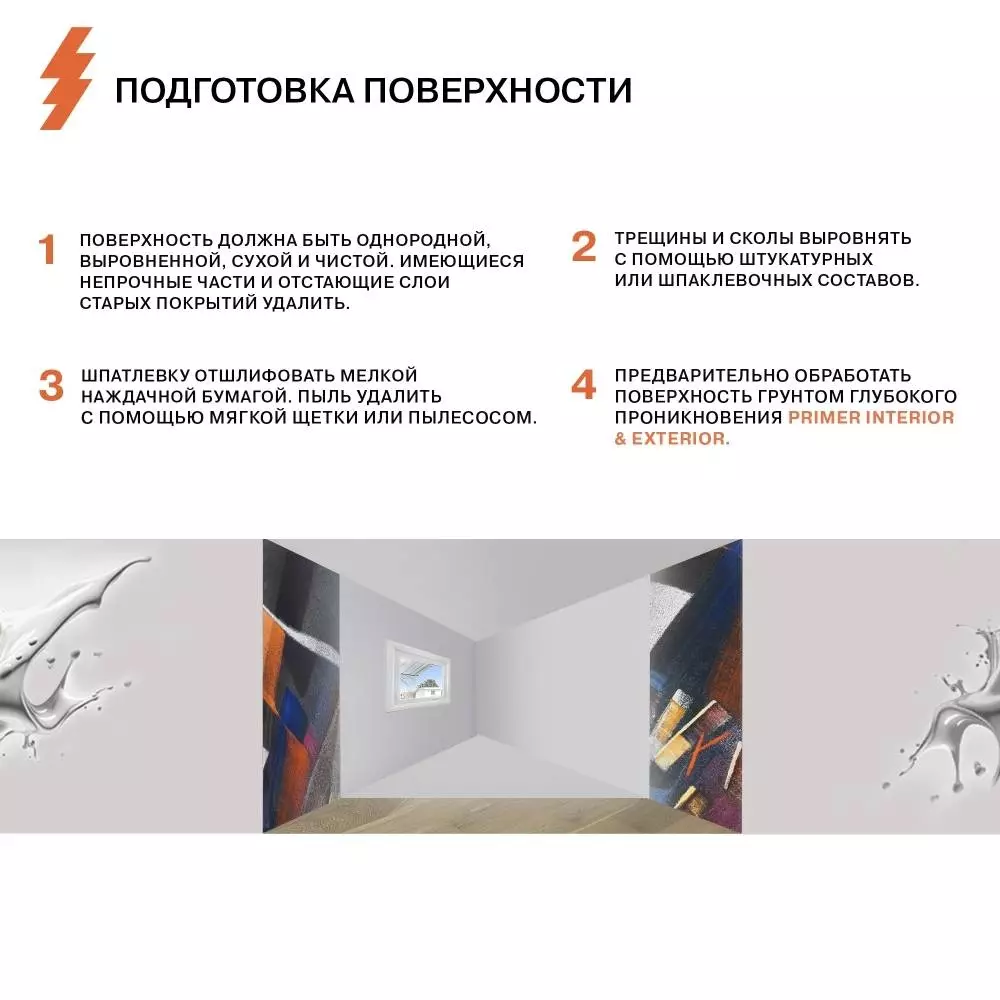 ПОДГОТОВКА ПОВЕРХНОСТИ

1 ПОВЕРХНОСТЬ ДОЛЖНА БЫТЬ ОДНОРОДНОЙ, ВЫРОВНЕННОЙ, СУХОЙ И ЧИСТОЙ. ИМЕЮЩИЕСЯ НЕПРОЧНЫЕ ЧАСТИ И ОТСТАЮЩИЕ СЛОИ СТАРЫХ ПОКРЫТИЙ УДАЛИТЬ.

2 ТРЕЩИНЫ И СКОЛЫ ВЫРОВНЯТЬ С ПОМОЩЬЮ ШТУКАТУРНЫХ ИЛИ ШПАКЛЕВОЧНЫХ СОСТАВОВ.

3 ШПАТЛЕВКУ ОТШЛИФОВАТЬ МЕЛКОЙ НАЖДАЧНОЙ БУМАГОЙ. ПЫЛЬ УДАЛИТЬ С ПОМОЩЬЮ МЯГКОЙ ЩЕТКИ ИЛИ ПЫЛЕСОСОМ.

4 ПРЕДВАРИТЕЛЬНО ОБРАБОТАТЬ ПОВЕРХНОСТЬ ГРУНТОМ ГЛУБОКОГО ПРОНИКНОВЕНИЯ PRIMER INTERIOR & EXTERIOR.