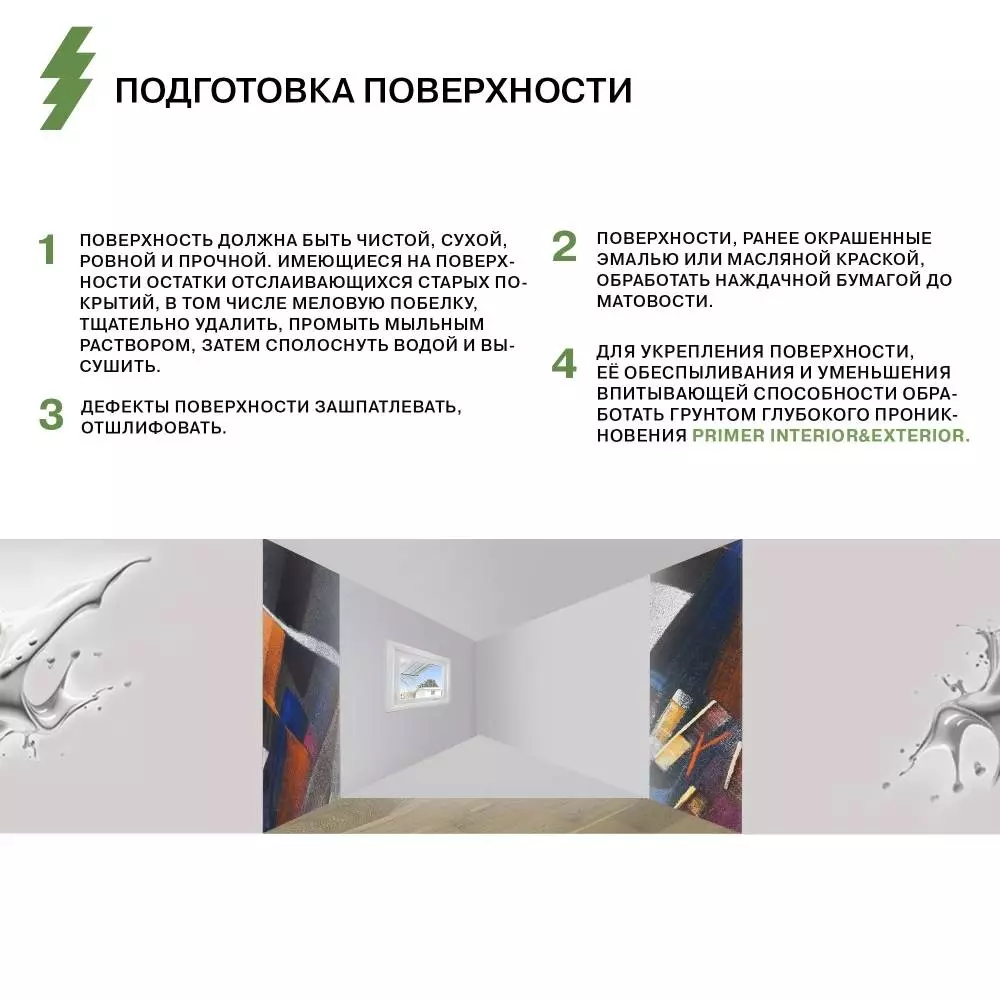 ПОДГОТОВКА ПОВЕРХНОСТИ

1 ПОВЕРХНОСТЬ ДОЛЖНА БЫТЬ ЧИСТОЙ, СУХОЙ, РОВНОЙ И ПРОЧНОЙ. ИМЕЮЩИЕСЯ НА ПОВЕРХНОСТИ ОСТАТКИ ОТСЛАИВАЮЩИХСЯ СТАРЫХ ПОКРЫТИЙ, В ТОМ ЧИСЛЕ МЕЛОВУЮ ПОБЕЛКУ, ТЩАТЕЛЬНО УДАЛИТЬ, ПРОМЫТЬ МЫЛЬНЫМ РАСТВОРОМ, ЗАТЕМ СПОЛОСНУТЬ ВОДОЙ И ВЫСУШИТЬ.

3 ДЕФЕКТЫ ПОВЕРХНОСТИ ЗАШПАТЛЕВАТЬ, ОТШЛИФОВАТЬ.

2 ПОВЕРХНОСТИ, РАНЕЕ ОКРАШЕННЫЕ ЭМАЛЬЮ ИЛИ МАСЛЯНОЙ КРАСКОЙ, ОБРАБОТАТЬ НАЖДАЧНОЙ БУМАГОЙ ДО МАТОВОСТИ.

4 ДЛЯ УКРЕПЛЕНИЯ ПОВЕРХНОСТИ, ЕЁ ОБЕСПЫЛИВАНИЯ И УМЕНЬШЕНИЯ ВПИТЫВАЮЩЕЙ СПОСОБНОСТИ ОБРАБОТАТЬ ГРУНТОМ ГЛУБОКОГО ПРОНИКНОВЕНИЯ PRIMER INTERIOR&EXTERIOR.