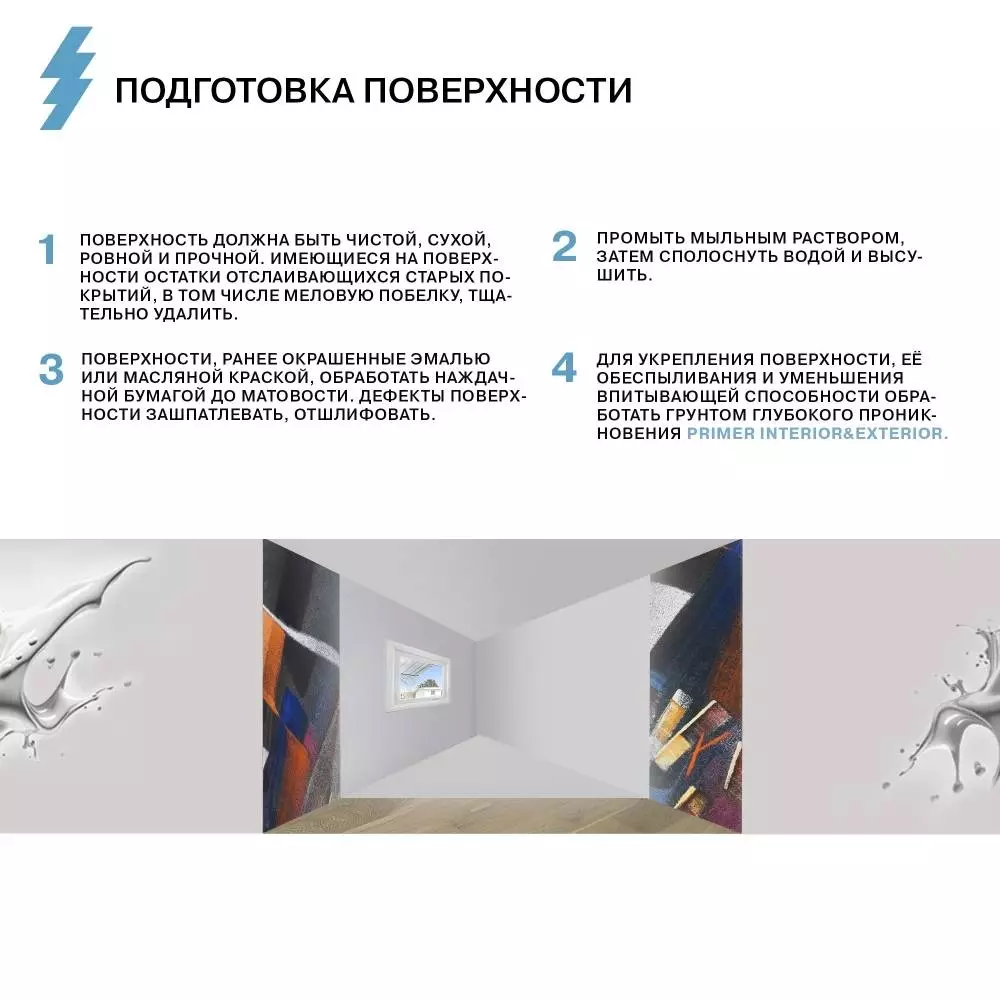 ПОДГОТОВКА ПОВЕРХНОСТИ

1 ПОВЕРХНОСТЬ ДОЛЖНА БЫТЬ ЧИСТОЙ, СУХОЙ, РОВНОЙ И ПРОЧНОЙ. ИМЕЮЩИЕСЯ НА ПОВЕРХНОСТИ ОСТАТКИ ОТСЛАИВАЮЩИХСЯ СТАРЫХ ПОКРЫТИЙ, В ТОМ ЧИСЛЕ МЕЛОВУЮ ПОБЕЛКУ, ТЩАТЕЛЬНО УДАЛИТЬ.

2 ПРОМЫТЬ МЫЛЬНЫМ РАСТВОРОМ, ЗАТЕМ СПОЛОСНУТЬ ВОДОЙ И ВЫСУШИТЬ.

3 ПОВЕРХНОСТИ, РАНЕЕ ОКРАШЕННЫЕ ЭМАЛЬЮ ИЛИ МАСЛЯНОЙ КРАСКОЙ, ОБРАБОТАТЬ НАЖДАЧНОЙ БУМАГОЙ ДО МАТОВОСТИ. ДЕФЕКТЫ ПОВЕРХНОСТИ ЗАШПАТЛЕВАТЬ, ОТШЛИФОВАТЬ.

4 ДЛЯ УКРЕПЛЕНИЯ ПОВЕРХНОСТИ, ЕЁ ОБЕСПЫЛИВАНИЯ И УМЕНЬШЕНИЯ ВПИТЫВАЮЩЕЙ СПОСОБНОСТИ ОБРАБОТАТЬ ГРУНТОМ ГЛУБОКОГО ПРОНИКНОВЕНИЯ PRIMER INTERIOR&EXTERIOR.