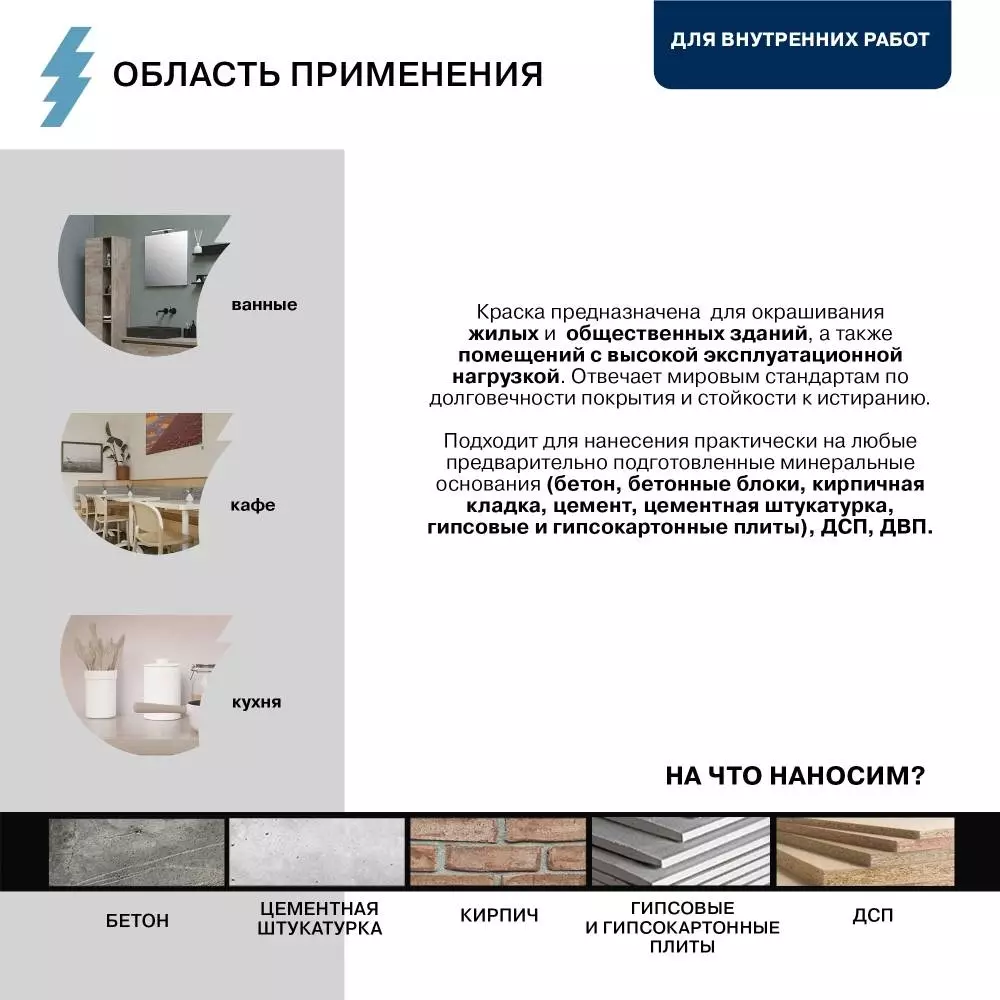 ОБЛАСТЬ ПРИМЕНЕНИЯ

ДЛЯ ВНУТРЕННИХ РАБОТ

ванные

кафе

кухня

Краска предназначена для окрашивания жилых и общественных зданий, а также помещений с высокой эксплуатационной нагрузкой. Отвечает мировым стандартам по долговечности покрытия и стойкости к истиранию.

Подходит для нанесения практически на любые предварительно подготовленные минеральные основания (бетон, бетонные блоки, кирпичная кладка, цемент, цементная штукатурка, гипсовые и гипсокартонные плиты), ДСП, ДВП.

НА ЧТО НАНОСИМ?

БЕТОН

ЦЕМЕНТНАЯ ШТУКАТУРКА

КИРПИЧ

ГИПСОВЫЕ И ГИПСОКАРТОННЫЕ ПЛИТЫ

ДСП