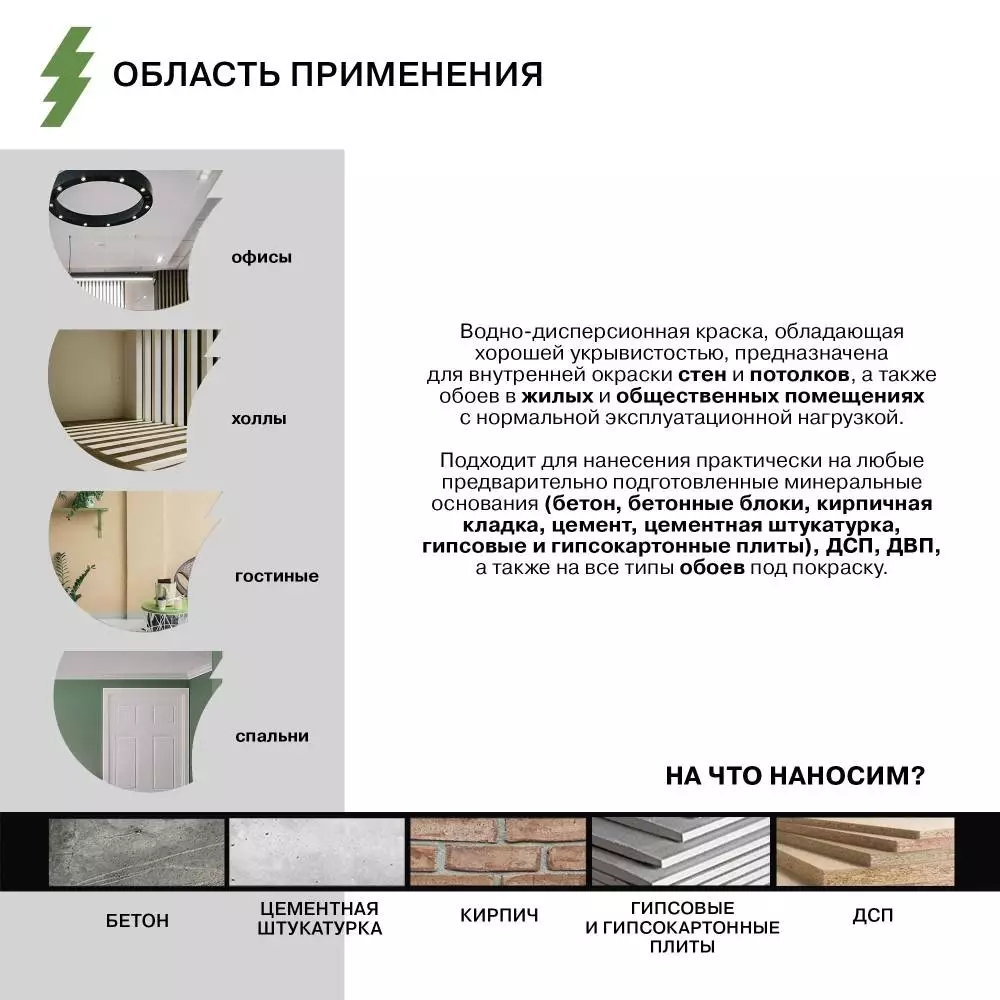 ОБЛАСТЬ ПРИМЕНЕНИЯ

офисы

холлы

гостиные

спальни

Водно-дисперсионная краска, обладающая хорошей укрывистостью, предназначена для внутренней окраски стен и потолков, а также обоев в жилых и общественных помещениях с нормальной эксплуатационной нагрузкой.

Подходит для нанесения практически на любые предварительно подготовленные минеральные основания (бетон, бетонные блоки, кирпичная кладка, цемент, цементная штукатурка, гипсовые и гипсокартонные плиты), ДСП, ДВП, а также на все типы обоев под покраску.

НА ЧТО НАНОСИМ?

БЕТОН

ЦЕМЕНТНАЯ ШТУКАТУРКА

КИРПИЧ

ГИПСОВЫЕ И ГИПСОКАРТОННЫЕ ПЛИТЫ

ДСП