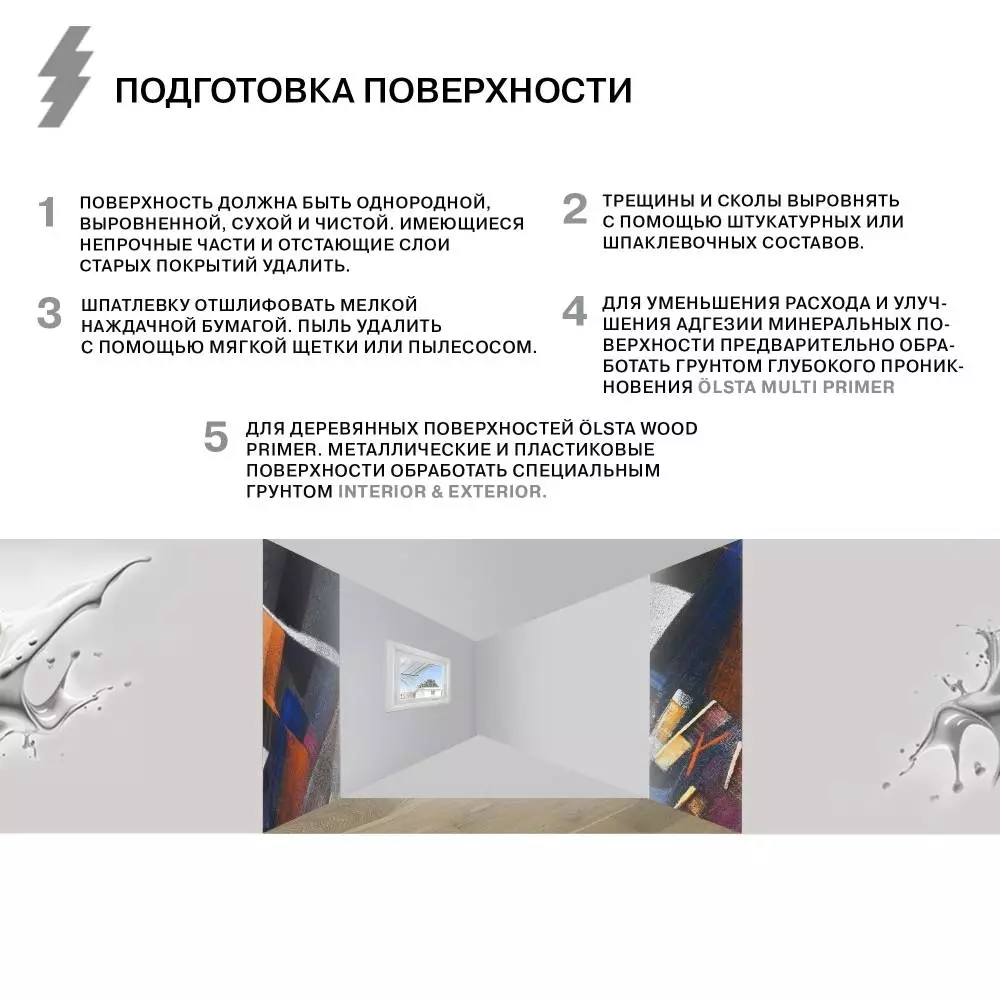 ПОДГОТОВКА ПОВЕРХНОСТИ

1 ПОВЕРХНОСТЬ ДОЛЖНА БЫТЬ ОДНОРОДНОЙ, ВЫРОВНЕННОЙ, СУХОЙ И ЧИСТОЙ. ИМЕЮЩИЕСЯ НЕПРОЧНЫЕ ЧАСТИ И ОТСТАЮЩИЕ СЛОИ СТАРЫХ ПОКРЫТИЙ УДАЛИТЬ.

2 ТРЕЩИНЫ И СКОЛЫ ВЫРОВНЯТЬ С ПОМОЩЬЮ ШТУКАТУРНЫХ ИЛИ ШПАКЛЕВОЧНЫХ СОСТАВОВ.

3 ШПАТЛЕВКУ ОТШЛИФОВАТЬ МЕЛКОЙ НАЖДАЧНОЙ БУМАГОЙ. ПЫЛЬ УДАЛИТЬ С ПОМОЩЬЮ МЯГКОЙ ЩЕТКИ ИЛИ ПЫЛЕСОСОМ.

4 ДЛЯ УМЕНЬШЕНИЯ РАСХОДА И УЛУЧШЕНИЯ АДГЕЗИИ МИНЕРАЛЬНЫХ ПОВЕРХНОСТИ ПРЕДВАРИТЕЛЬНО ОБРАБОТАТЬ ГРУНТОМ ГЛУБОКОГО ПРОНИКНОВЕНИЯ ÖLSTA MULTI PRIMER

5 ДЛЯ ДЕРЕВЯННЫХ ПОВЕРХНОСТЕЙ ÖLSTA WOOD PRIMER. МЕТАЛЛИЧЕСКИЕ И ПЛАСТИКОВЫЕ ПОВЕРХНОСТИ ОБРАБОТАТЬ СПЕЦИАЛЬНЫМ ГРУНТОМ INTERIOR & EXTERIOR.